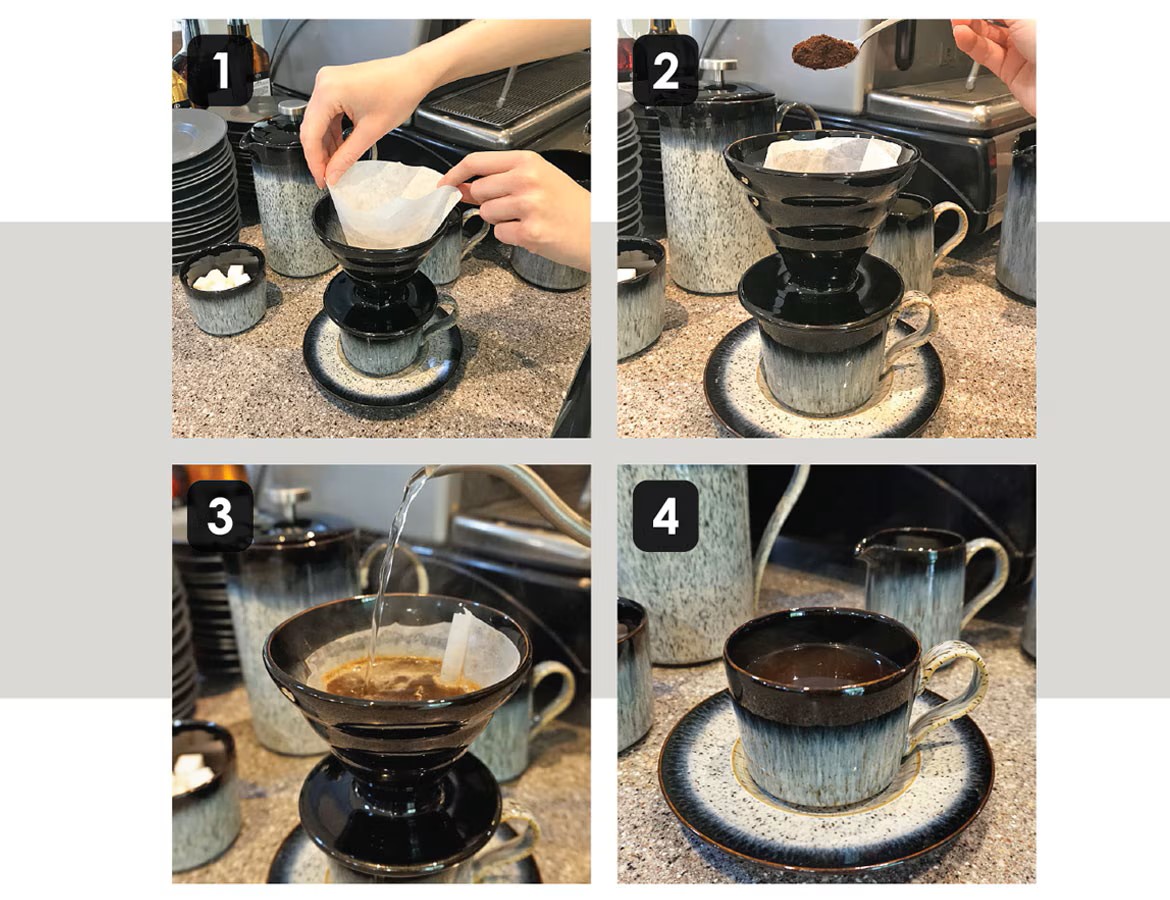 1

2

3

4