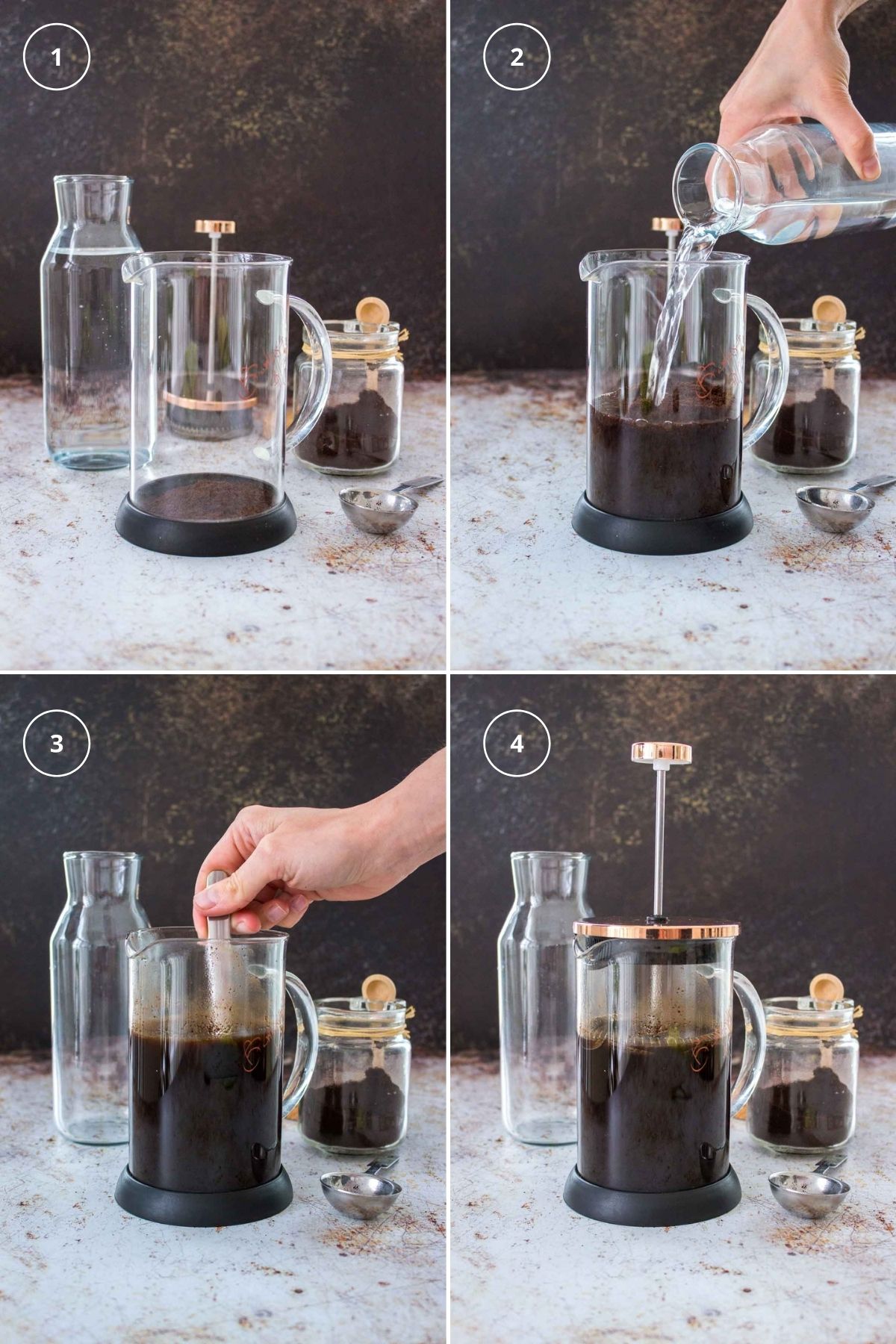 1

2

3

4